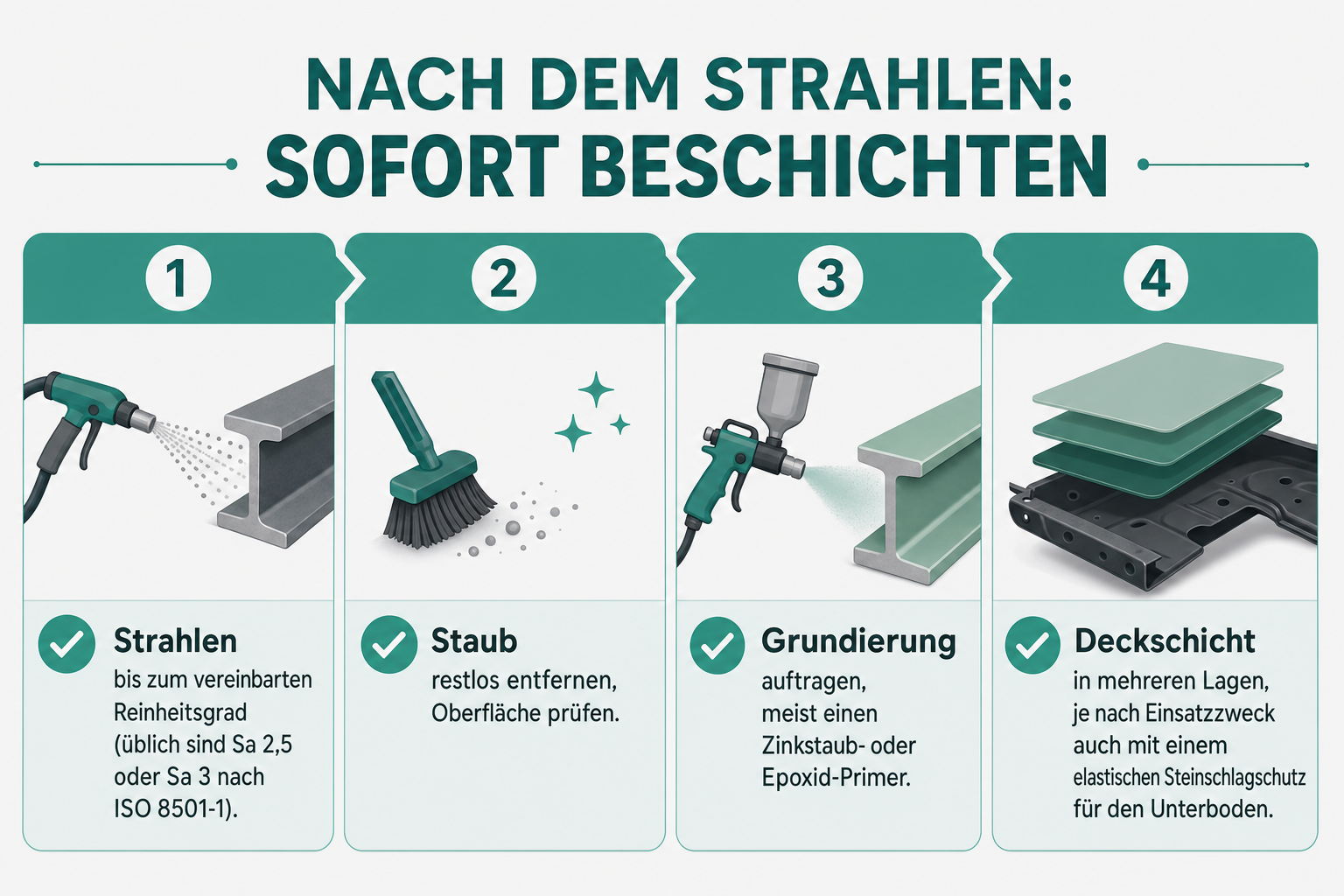 NACH DEM STRAHLEN:
SOFORT BESCHICHTEN

1

Strahlen
bis zum vereinbarten Reinheitsgrad (üblich sind Sa 2,5 oder Sa 3 nach ISO 8501-1).

2

Staub
restlos entfernen, Oberfläche prüfen.

3

Grundierung
auftragen, meist einen Zinkstaub- oder Epoxid-Primer.

4

Deckschicht
in mehreren Lagen, je nach Einsatzzweck auch mit einem elastischen Steinschlagschutz für den Unterboden.